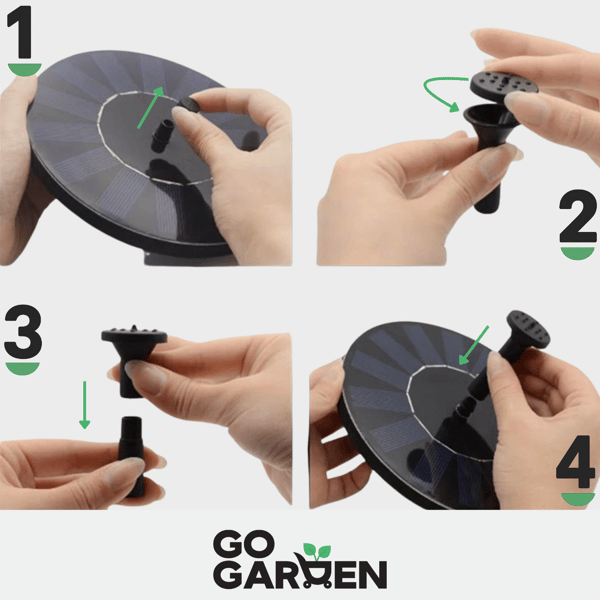 1

2

3

4

GO
GARDEN