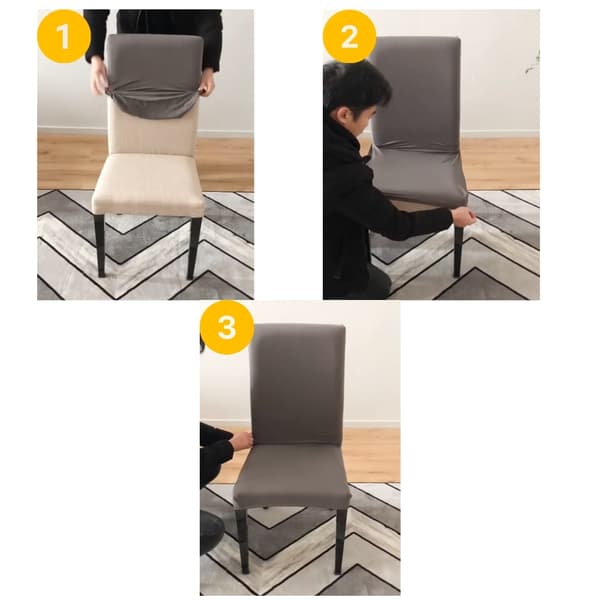 1

2

3