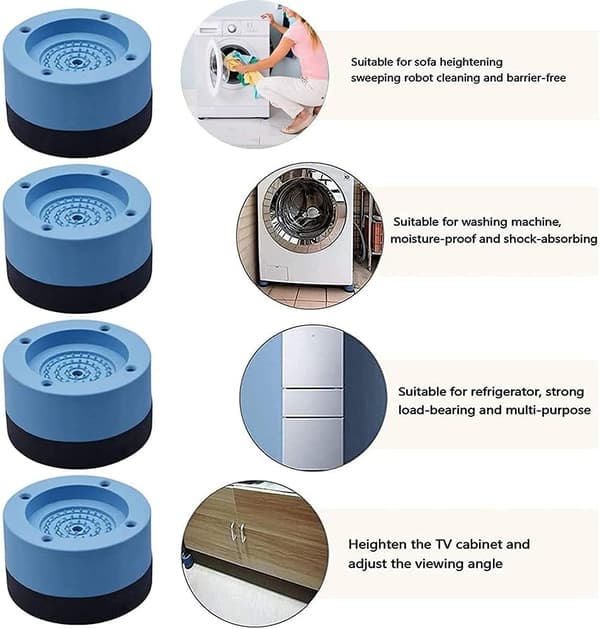 Suitable for sofa heightening sweeping robot cleaning and barrier-free

Suitable for washing machine, moisture-proof and shock-absorbing

Suitable for refrigerator, strong load-bearing and multi-purpose

Heighten the TV cabinet and adjust the viewing angle