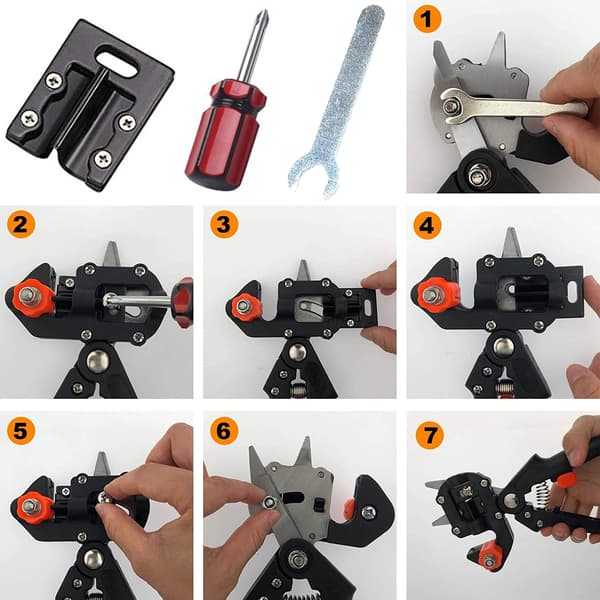 1
2
3
4
5
6
7