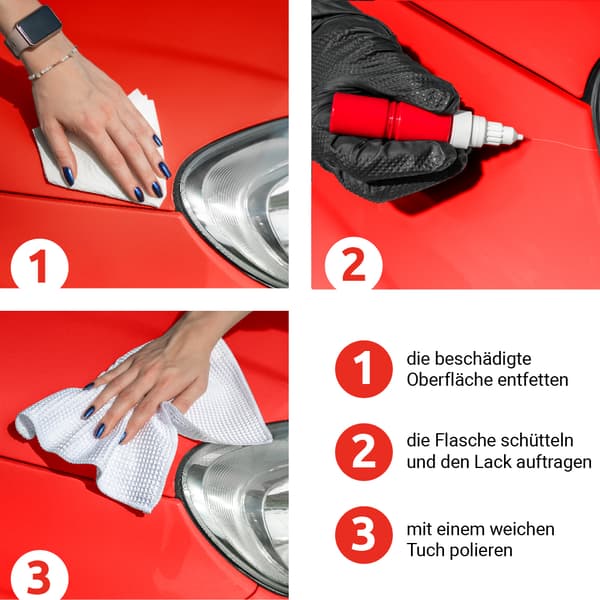 1

2

3

1 die beschädigte Oberfläche entfetten

2 die Flasche schütteln und den Lack auftragen

3 mit einem weichen Tuch polieren