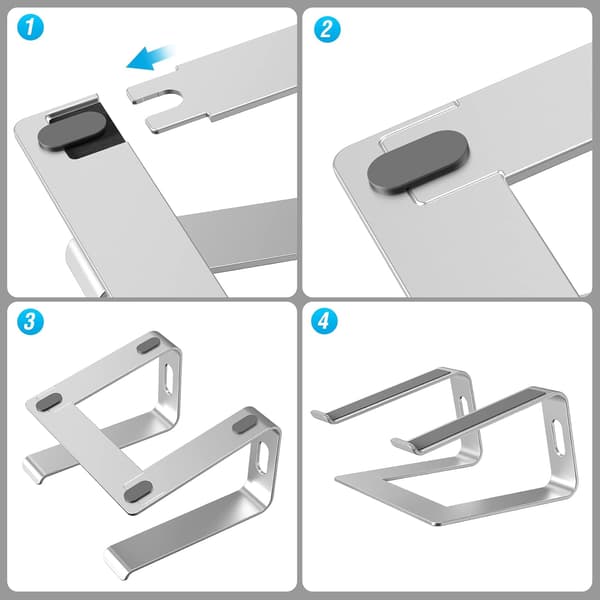 1

2

3

4