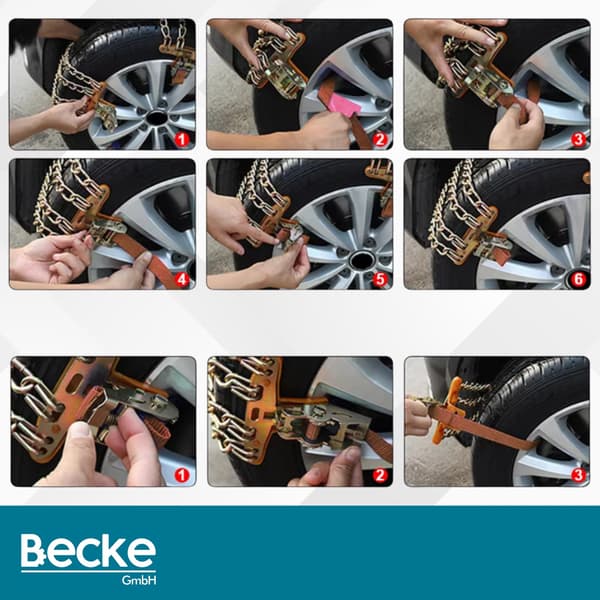 1
2
3
4
5
6

1
2
3

Becke
GmbH