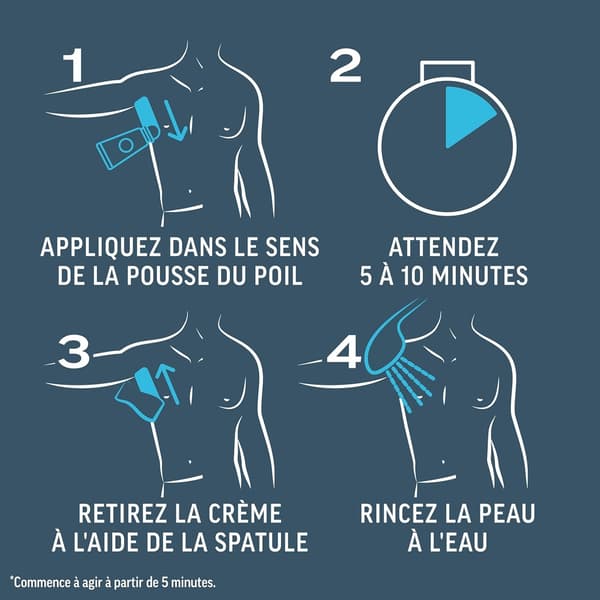 1

APPLIQUEZ DANS LE SENS DE LA POUSSE DU POIL

2

ATTENDEZ 5 À 10 MINUTES

3

RETIREZ LA CRÈME À L'AIDE DE LA SPATULE

4

RINCEZ LA PEAU À L'EAU

*Commence à agir à partir de 5 minutes.