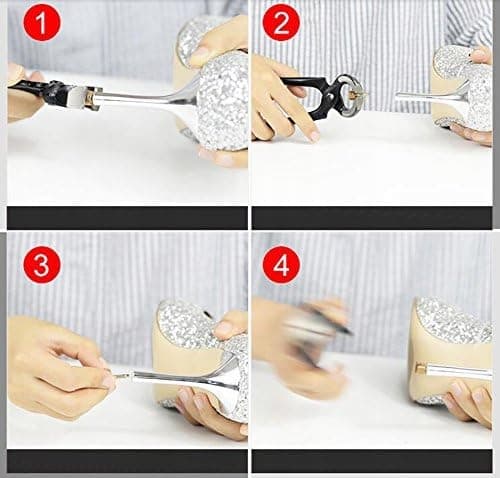 1
2
3
4