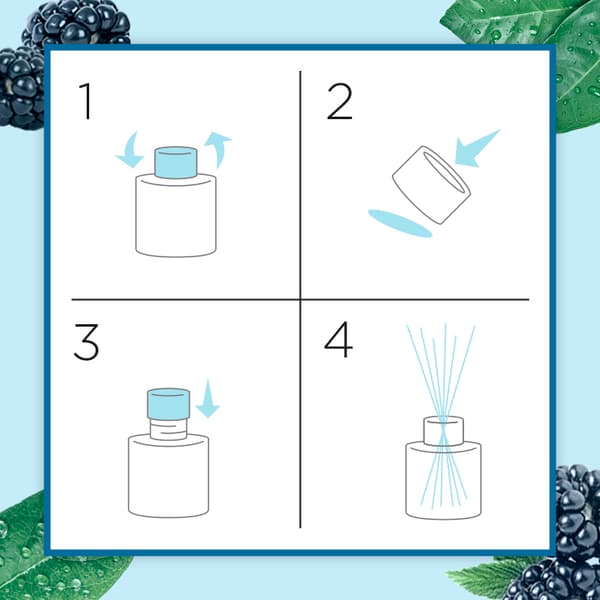 1

2

3

4