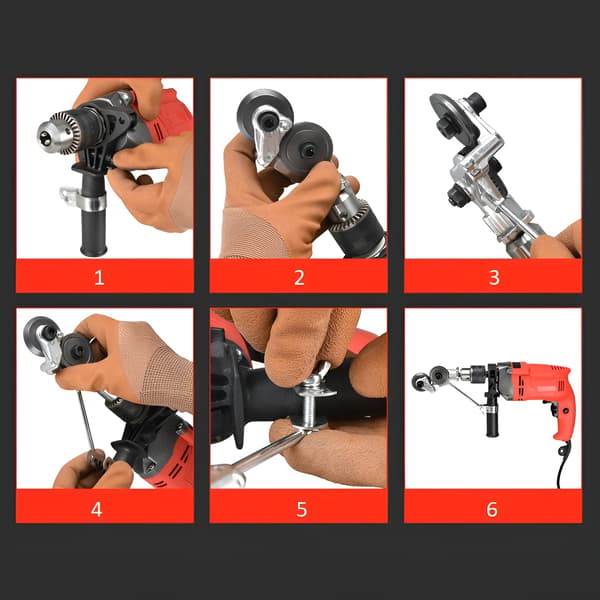 1

2

3

4

5

6