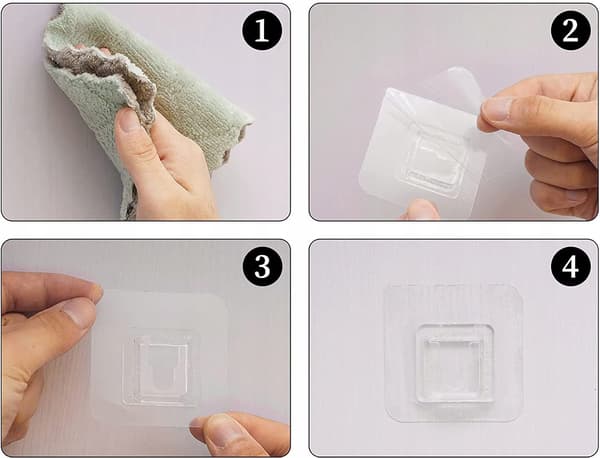 1

2

3

4