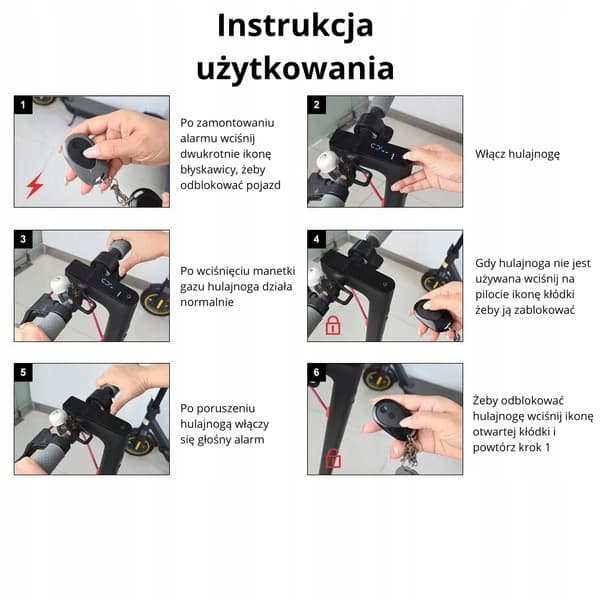 Instrukcja użytkowania

1

Po zamontowaniu alarmu wciśnij dwukrotnie ikonę błyskawicy, żeby odblokować pojazd

2

Włącz hulajnogę

3

Po wciśnięciu manetki gazu hulajnoga działa normalnie

4

Gdy hulajnoga nie jest używana wciśnij na pilocie ikonę kłódki żeby ją zablokować

5

Po poruszeniu hulajnogą włączy się głośny alarm

6

Żeby odblokować hulajnogę wciśnij ikonę otwartej kłódki i powtórz krok 1