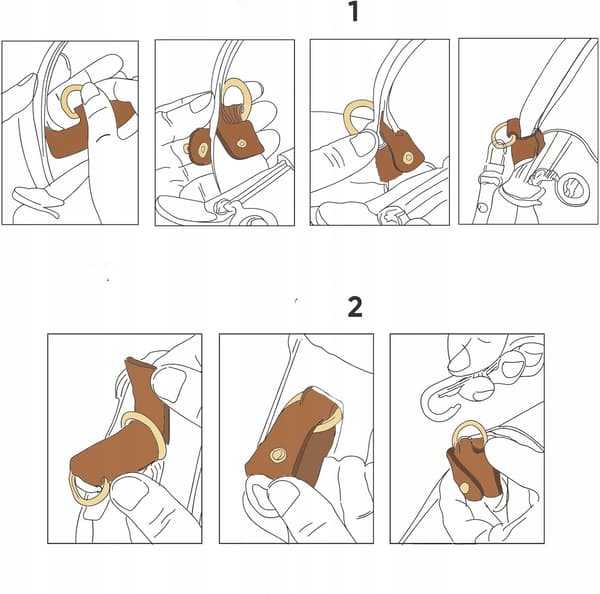 1

2