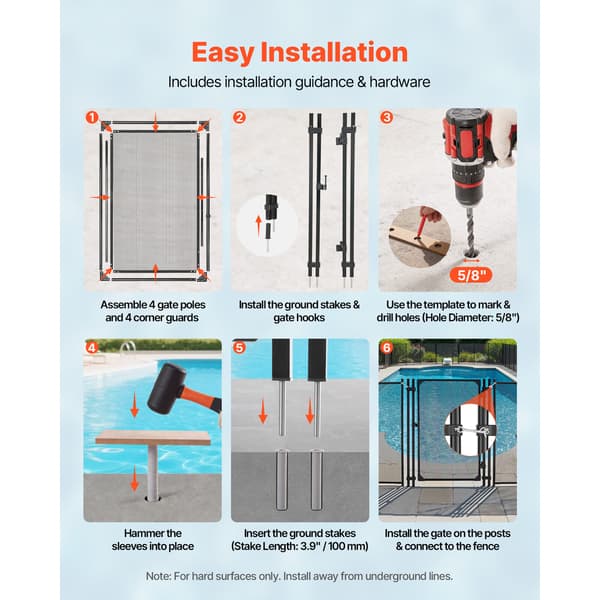 Easy Installation

Includes installation guidance & hardware

1

Assemble 4 gate poles and 4 corner guards

2

Install the ground stakes & gate hooks

3

5/8"

Use the template to mark & drill holes (Hole Diameter: 5/8")

4

Hammer the sleeves into place

5

Insert the ground stakes (Stake Length: 3.9" / 100 mm)

6

Install the gate on the posts & connect to the fence

Note: For hard surfaces only. Install away from underground lines.