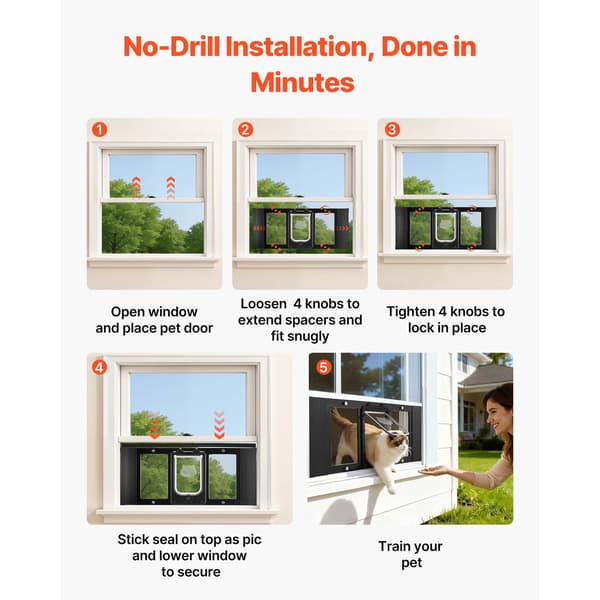 No-Drill Installation, Done in Minutes

1

Open window and place pet door

2

Loosen 4 knobs to extend spacers and fit snugly

3

Tighten 4 knobs to lock in place

4

Stick seal on top as pic and lower window to secure

5

Train your pet