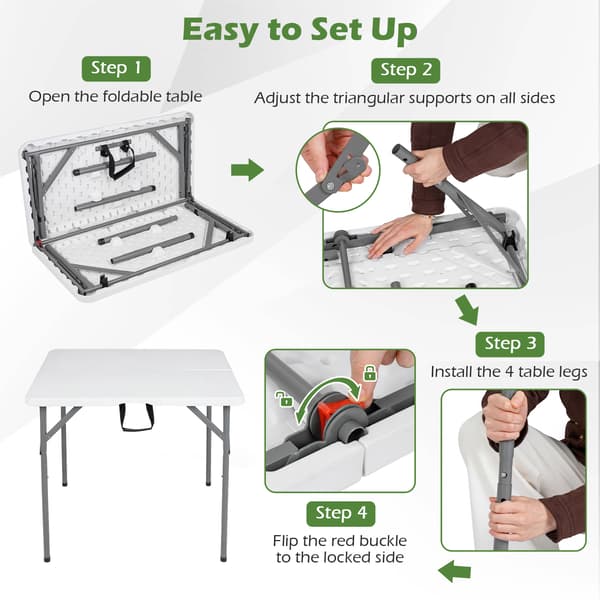 Easy to Set Up

Step 1
Open the foldable table

Step 2
Adjust the triangular supports on all sides

Step 3
Install the 4 table legs

Step 4
Flip the red buckle to the locked side