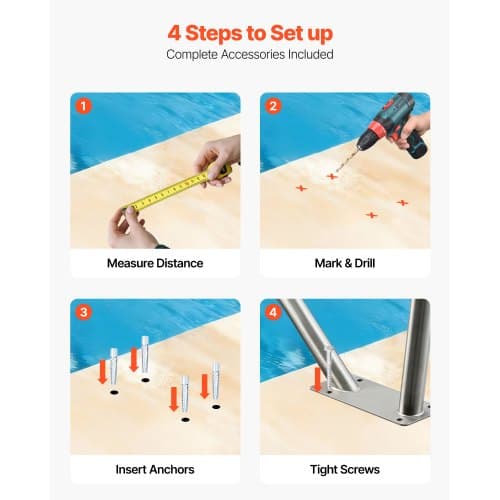 4 Steps to Set up
Complete Accessories Included

1
Measure Distance

2
Mark & Drill

3
Insert Anchors

4
Tight Screws