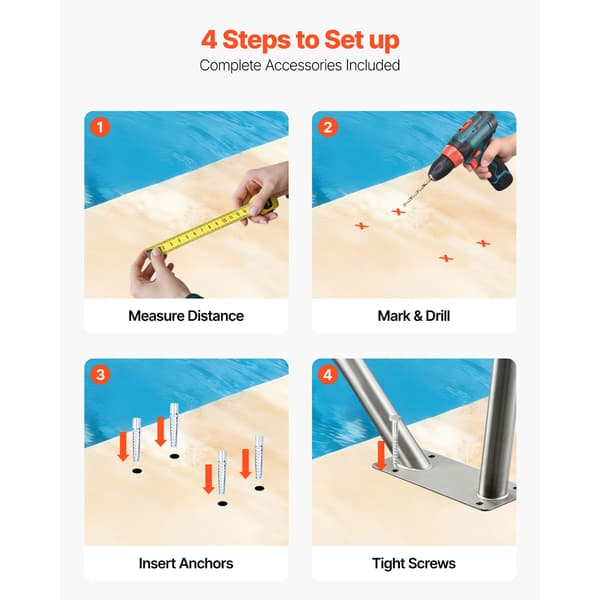 4 Steps to Set up
Complete Accessories Included

1
Measure Distance

2
Mark & Drill

3
Insert Anchors

4
Tight Screws