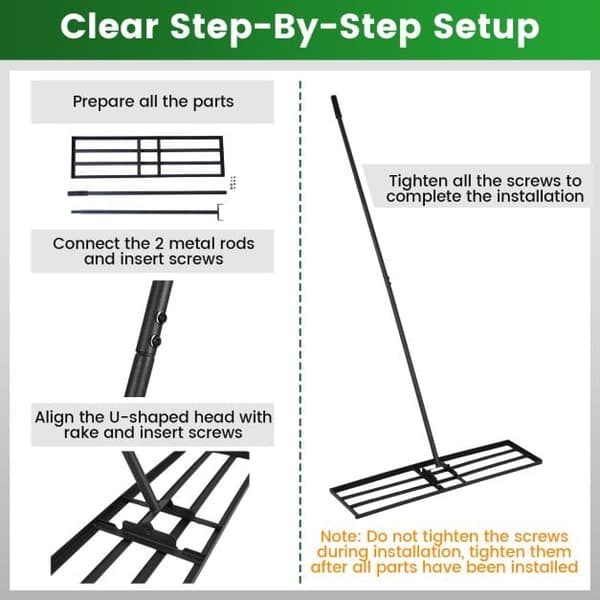 Clear Step-By-Step Setup

Prepare all the parts

Connect the 2 metal rods and insert screws

Align the U-shaped head with rake and insert screws

Tighten all the screws to complete the installation

Note: Do not tighten the screws during installation, tighten them after all parts have been installed