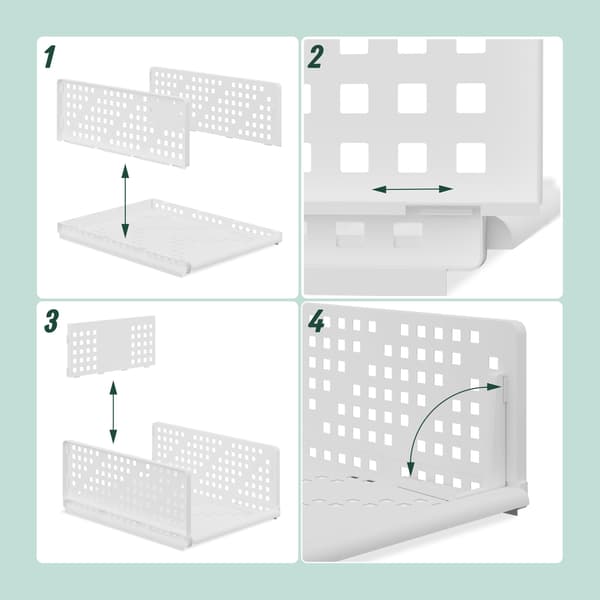 1

2

3

4