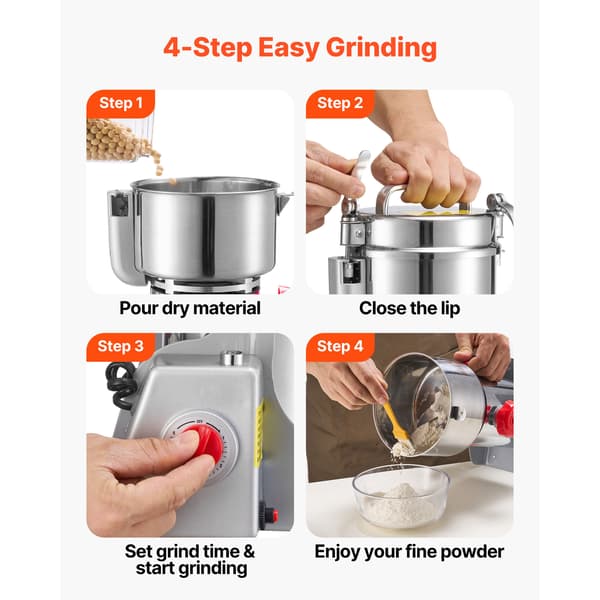 4-Step Easy Grinding

Step 1

Pour dry material

Step 2

Close the lip

Step 3

Set grind time & start grinding

Step 4

Enjoy your fine powder