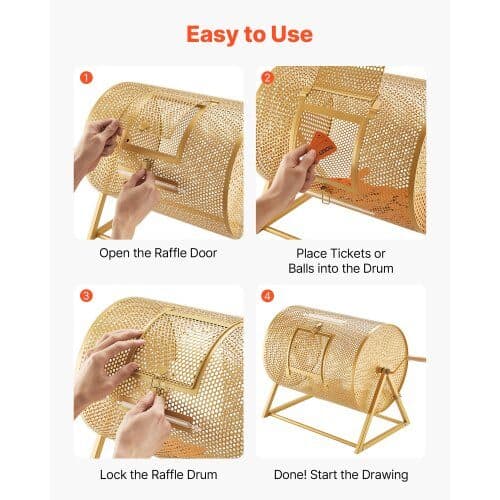 Easy to Use

1

Open the Raffle Door

2

Place Tickets or Balls into the Drum

3

Lock the Raffle Drum

4

Done! Start the Drawing