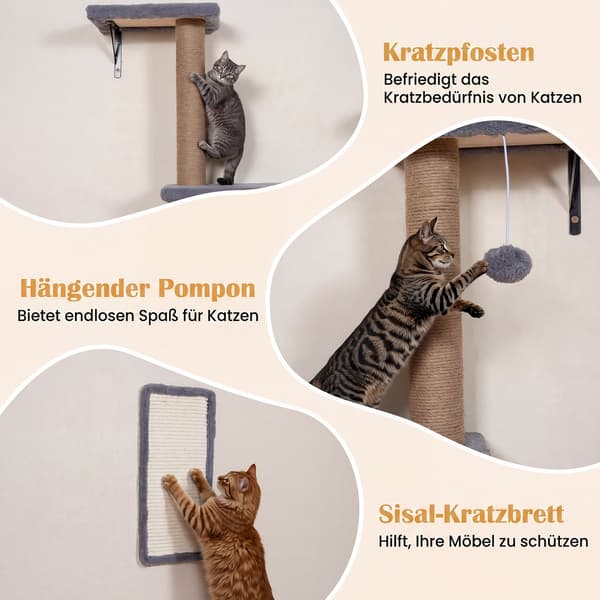 Kratzpfosten
Befriedigt das Kratzbedürfnis von Katzen

Hängender Pompon
Bietet endlosen Spaß für Katzen

Sisal-Kratzbrett
Hilft, Ihre Möbel zu schützen