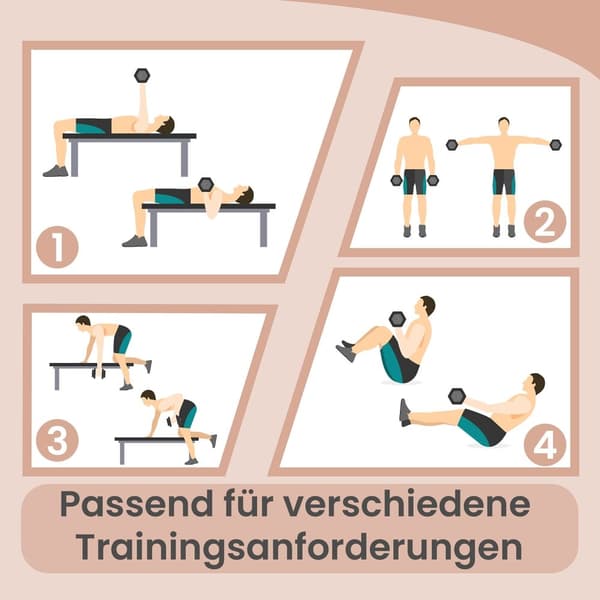 1

2

3

4

Passend für verschiedene Trainingsanforderungen