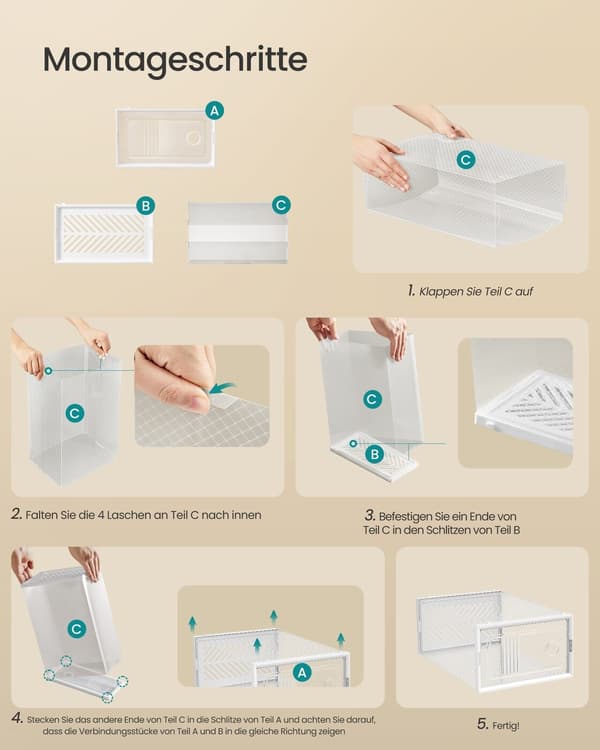 Montageschritte

A

B

C

C

1. Klappen Sie Teil C auf

C

2. Falten Sie die 4 Laschen an Teil C nach innen

C

B

3. Befestigen Sie ein Ende von Teil C in den Schlitzen von Teil B

C

A

4. Stecken Sie das andere Ende von Teil C in die Schlitze von Teil A und achten Sie darauf, dass die Verbindungsstücke von Teil A und B in die gleiche Richtung zeigen

5. Fertig!