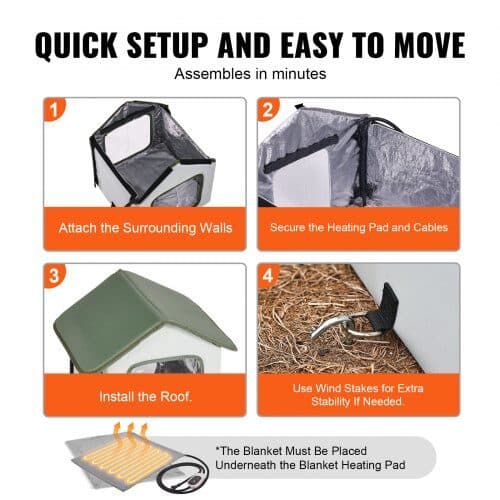 QUICK SETUP AND EASY TO MOVE

Assembles in minutes

1

Attach the Surrounding Walls

2

Secure the Heating Pad and Cables

3

Install the Roof.

4

Use Wind Stakes for Extra Stability If Needed.

*The Blanket Must Be Placed Underneath the Blanket Heating Pad