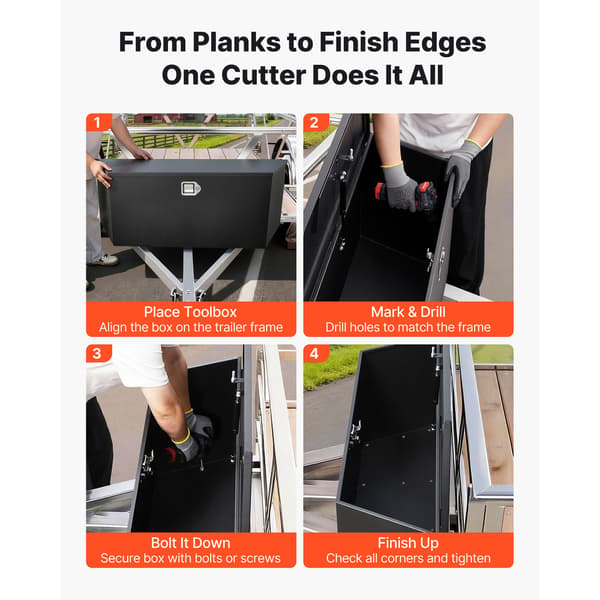 From Planks to Finish Edges
One Cutter Does It All

1
Place Toolbox
Align the box on the trailer frame

2
Mark & Drill
Drill holes to match the frame

3
Bolt It Down
Secure box with bolts or screws

4
Finish Up
Check all corners and tighten