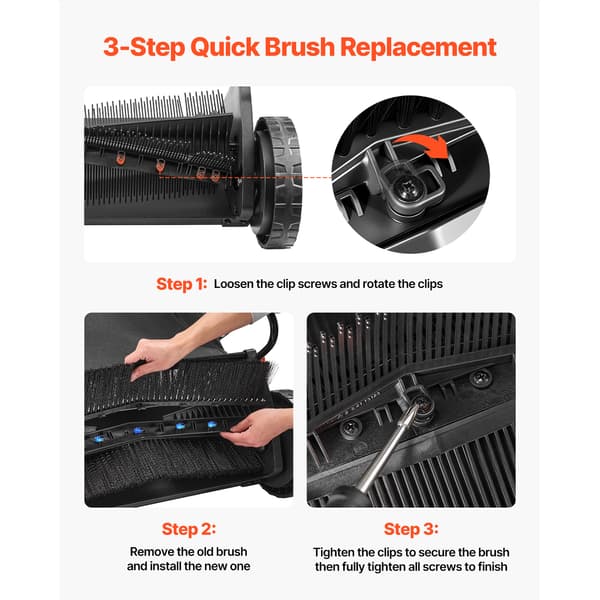 3-Step Quick Brush Replacement

Step 1: Loosen the clip screws and rotate the clips

Step 2:

Remove the old brush and install the new one

Step 3:

Tighten the clips to secure the brush then fully tighten all screws to finish