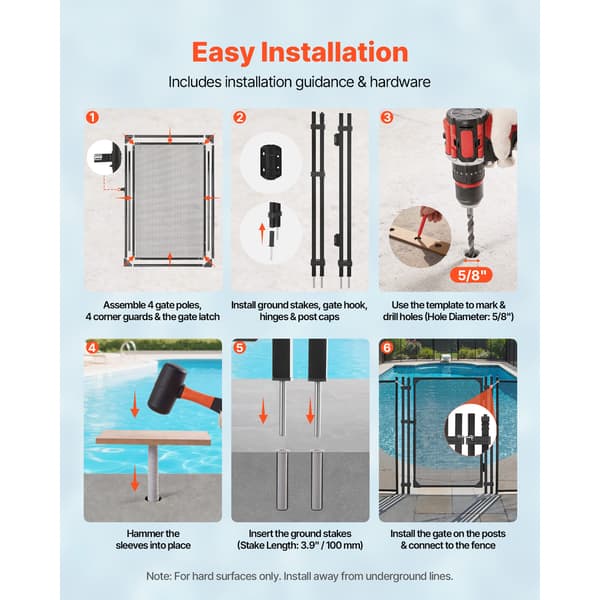 Easy Installation

Includes installation guidance & hardware

1

Assemble 4 gate poles, 4 corner guards & the gate latch

2

Install ground stakes, gate hook, hinges & post caps

3

5/8"

Use the template to mark & drill holes (Hole Diameter: 5/8")

4

Hammer the sleeves into place

5

Insert the ground stakes (Stake Length: 3.9" / 100 mm)

6

Install the gate on the posts & connect to the fence

Note: For hard surfaces only. Install away from underground lines.