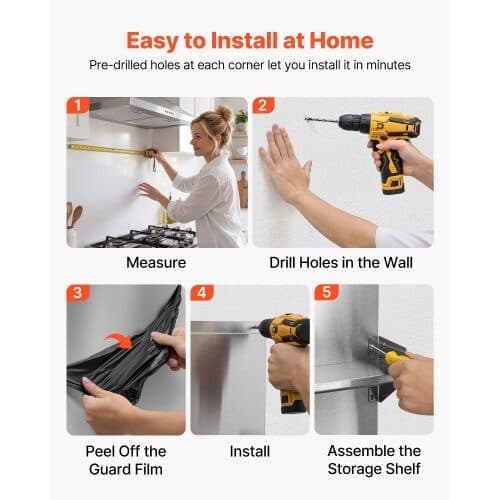 Easy to Install at Home

Pre-drilled holes at each corner let you install it in minutes

1

Measure

2

Drill Holes in the Wall

3

Peel Off the Guard Film

4

Install

5

Assemble the Storage Shelf