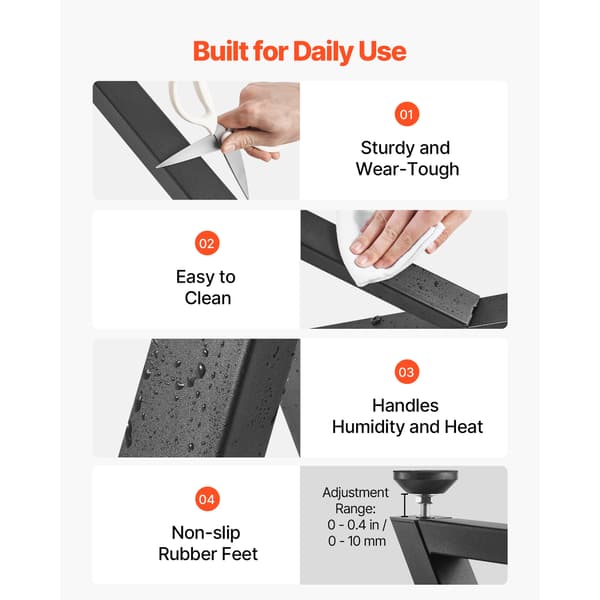 Built for Daily Use

01

Sturdy and Wear-Tough

02

Easy to Clean

03

Handles Humidity and Heat

04

Non-slip Rubber Feet

Adjustment Range: 0 - 0.4 in / 0 - 10 mm