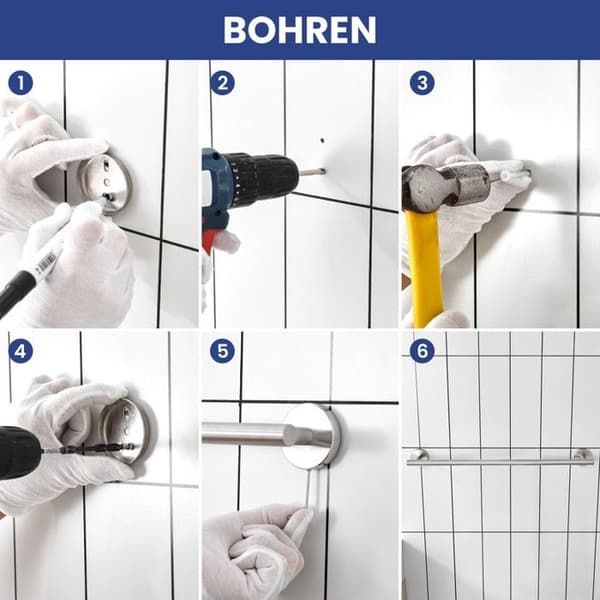 BOHREN

1

2

3

4

5

6