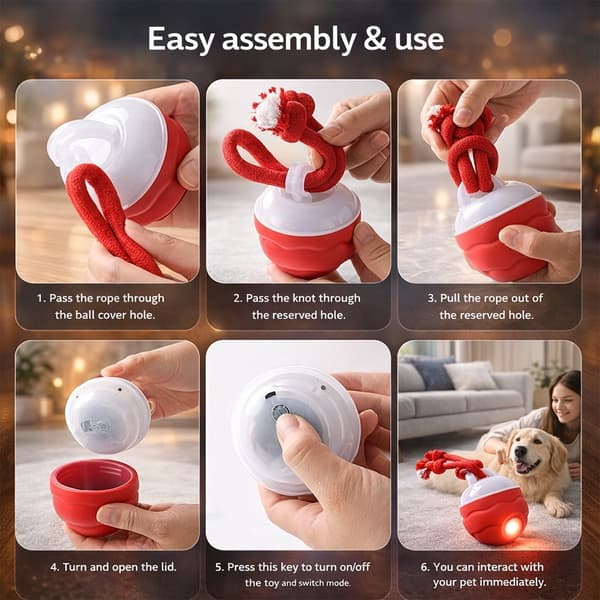 Easy assembly & use

1. Pass the rope through the ball cover hole.

2. Pass the knot through the reserved hole.

3. Pull the rope out of the reserved hole.

4. Turn and open the lid.

5. Press this key to turn on/off the toy and switch mode.

6. You can interact with your pet immediately.