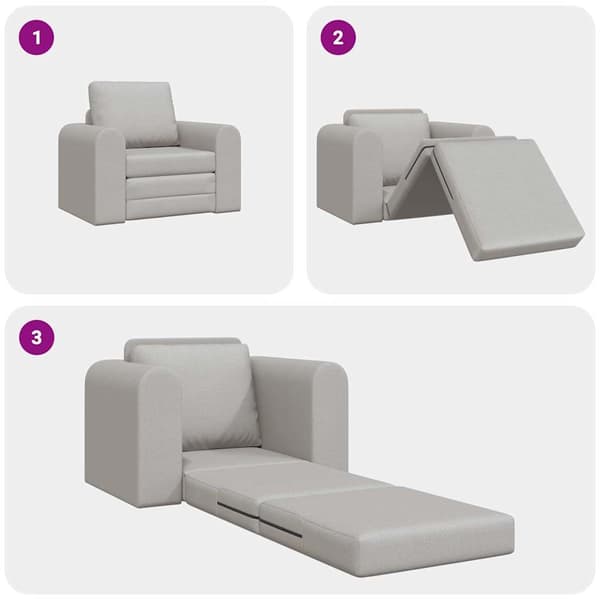 1

2

3