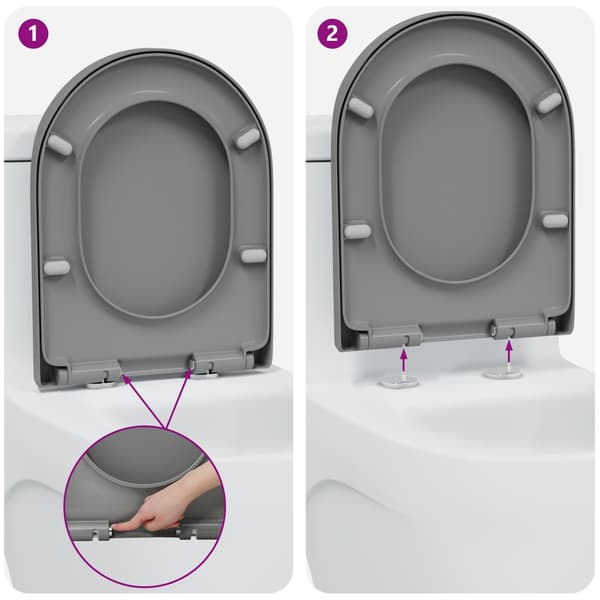 1

2