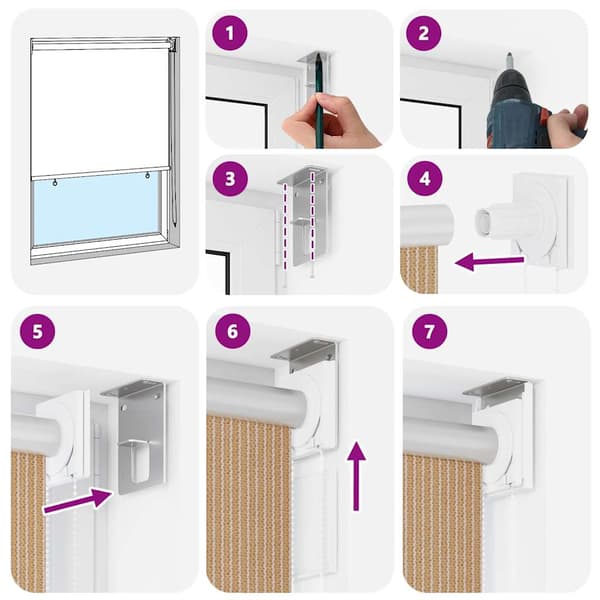 1

2

3

4

5

6

7