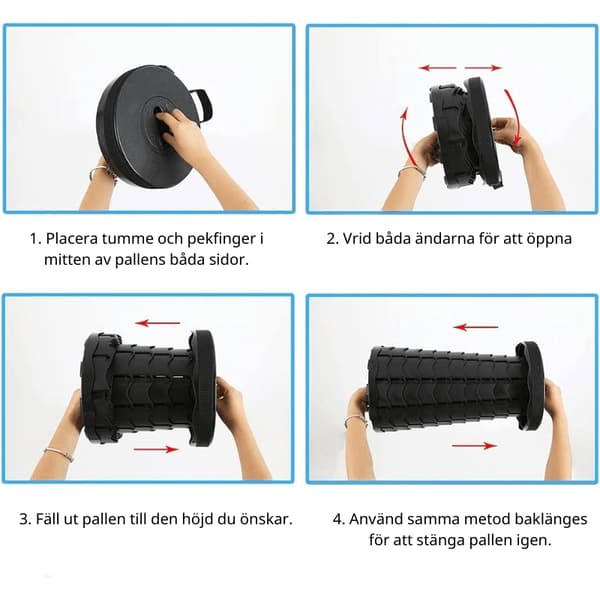 1. Placera tumme och pekfinger i mitten av pallens båda sidor.

2. Vrid båda ändarna för att öppna

3. Fäll ut pallen till den höjd du önskar.

4. Använd samma metod baklänges för att stänga pallen igen.