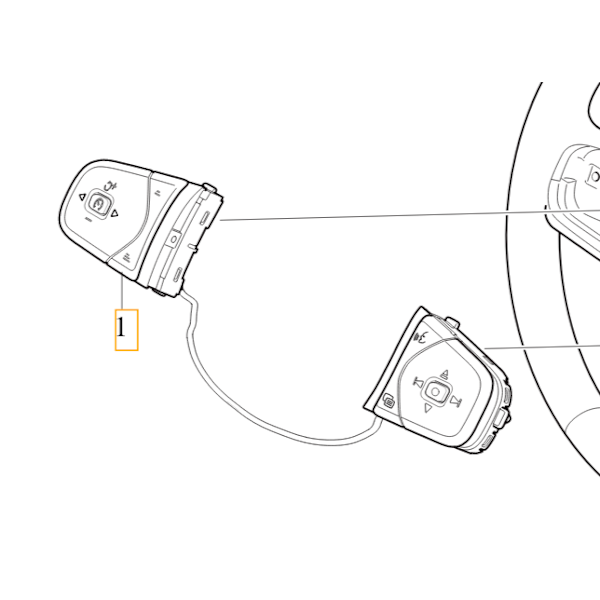 1