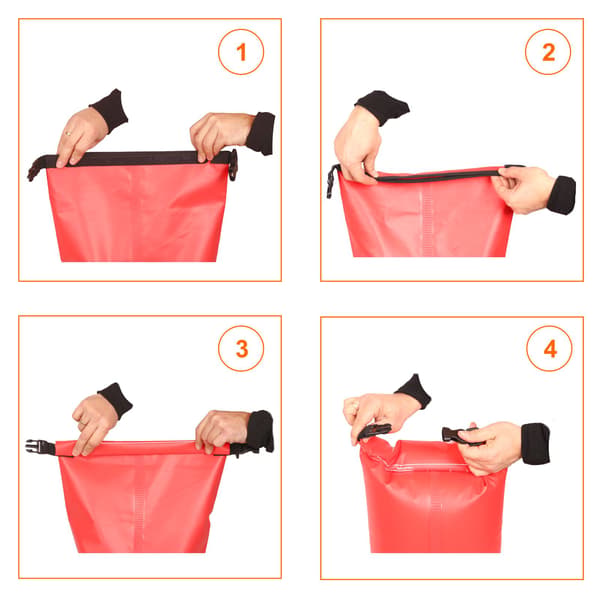 1

2

3

4