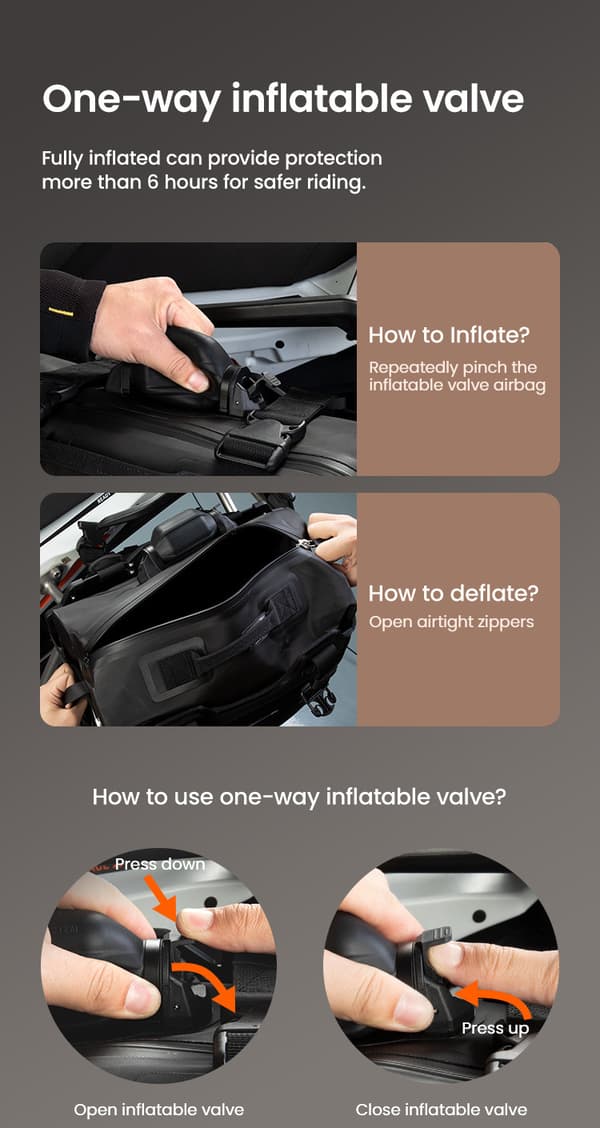 One-way inflatable valve

Fully inflated can provide protection more than 6 hours for safer riding.

How to Inflate?
Repeatedly pinch the inflatable valve airbag

How to deflate?
Open airtight zippers

How to use one-way inflatable valve?

Press down

Press up

Open inflatable valve

Close inflatable valve