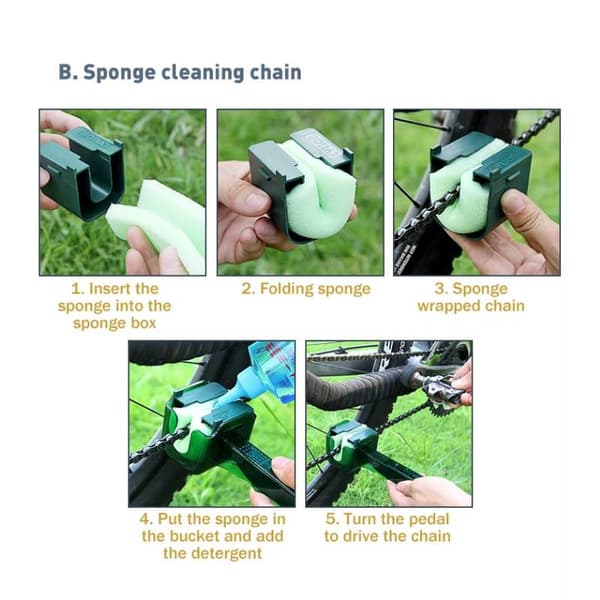 B. Sponge cleaning chain

1. Insert the sponge into the sponge box

2. Folding sponge

3. Sponge wrapped chain

4. Put the sponge in the bucket and add the detergent

5. Turn the pedal to drive the chain