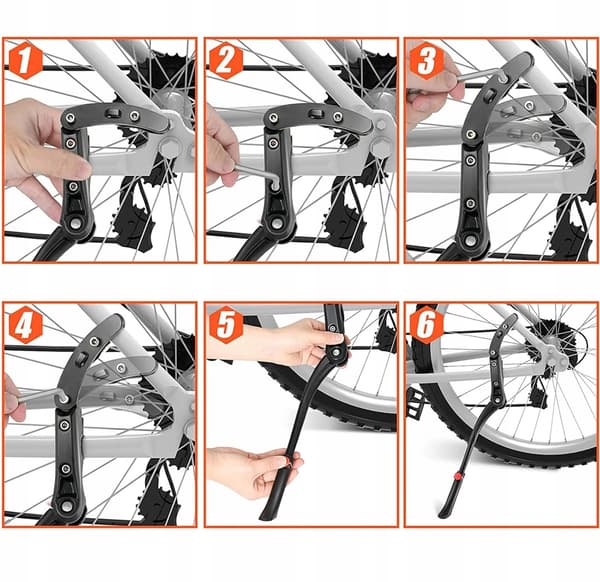 1
2
3
4
5
6