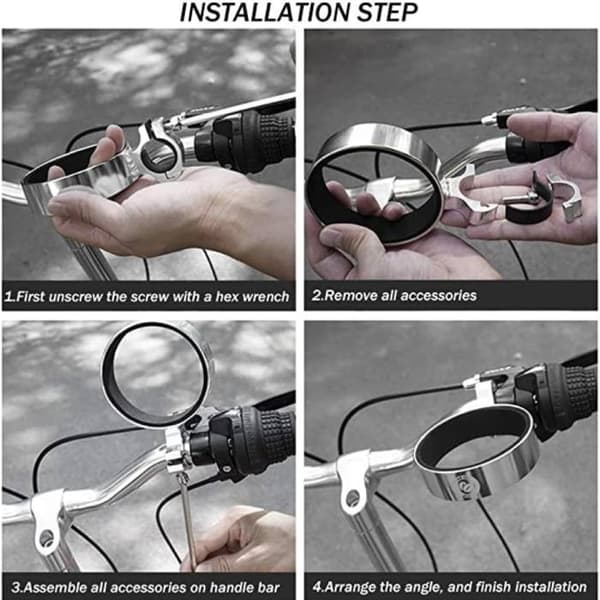 INSTALLATION STEP

1.First unscrew the screw with a hex wrench

2.Remove all accessories

3.Assemble all accessories on handle bar

4.Arrange the angle, and finish installation