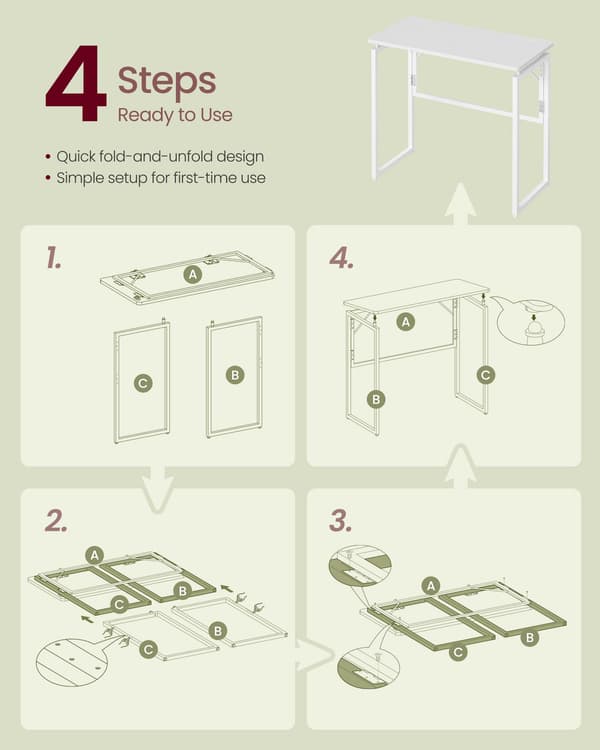 4 Steps
Ready to Use

• Quick fold-and-unfold design
• Simple setup for first-time use

1.
A
C
B

4.
A
B
C

2.
A
B
C
B
C

3.
A
C
B