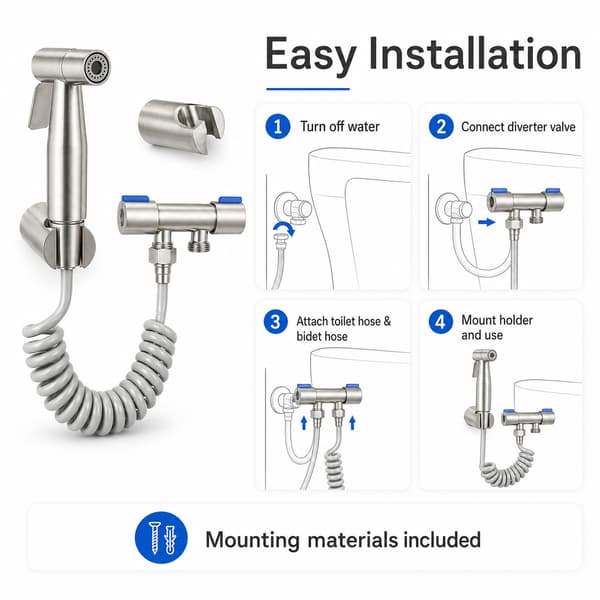 Easy Installation

1 Turn off water

2 Connect diverter valve

3 Attach toilet hose & bidet hose

4 Mount holder and use

Mounting materials included