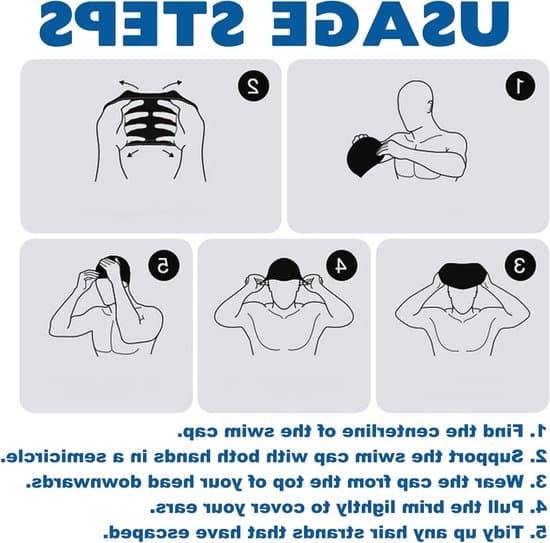 USAGE STEPS

1

2

3

4

5

1. Find the centerline of the swim cap.
2. Support the swim cap with both hands in a semicircle.
3. Wear the cap from the top of your head downwards.
4. Pull the brim lightly to cover your ears.
5. Tidy up any hair strands that have escaped.