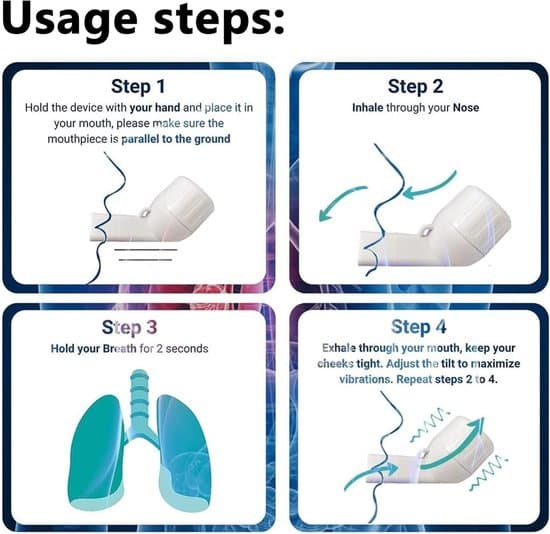 Usage steps:

Step 1
Hold the device with your hand and place it in your mouth, please make sure the mouthpiece is parallel to the ground

Step 2
Inhale through your Nose

Step 3
Hold your Breath for 2 seconds

Step 4
Exhale through your mouth, keep your cheeks tight. Adjust the tilt to maximize vibrations. Repeat steps 2 to 4.