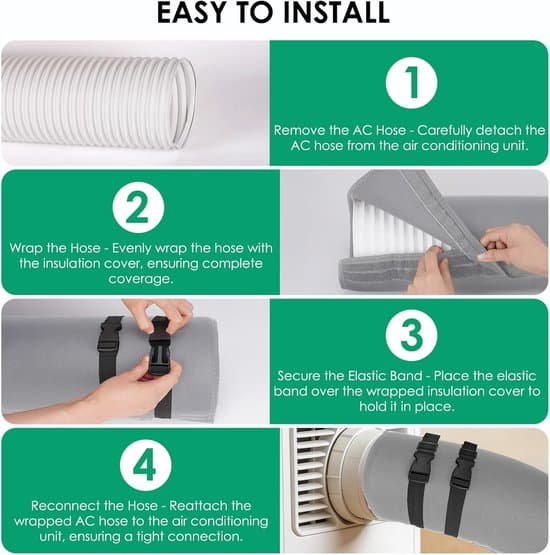 EASY TO INSTALL

1

Remove the AC Hose - Carefully detach the AC hose from the air conditioning unit.

2

Wrap the Hose - Evenly wrap the hose with the insulation cover, ensuring complete coverage.

3

Secure the Elastic Band - Place the elastic band over the wrapped insulation cover to hold it in place.

4

Reconnect the Hose - Reattach the wrapped AC hose to the air conditioning unit, ensuring a tight connection.