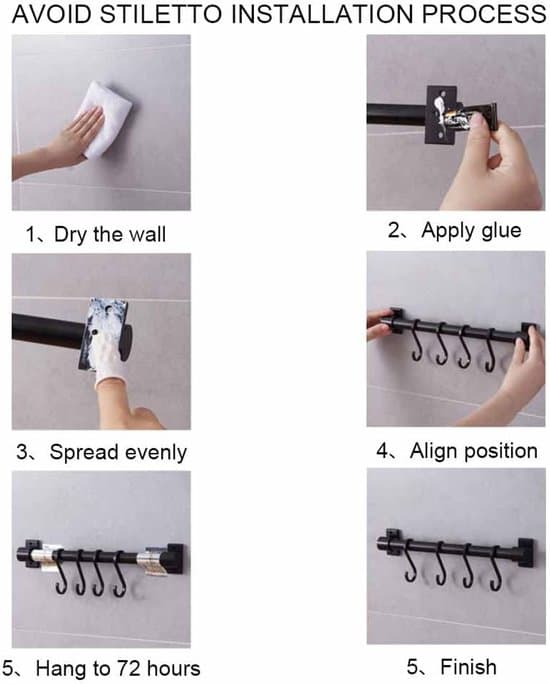 AVOID STILETTO INSTALLATION PROCESS

1、Dry the wall

2、Apply glue

3、Spread evenly

4、Align position

5、Hang to 72 hours

5、Finish